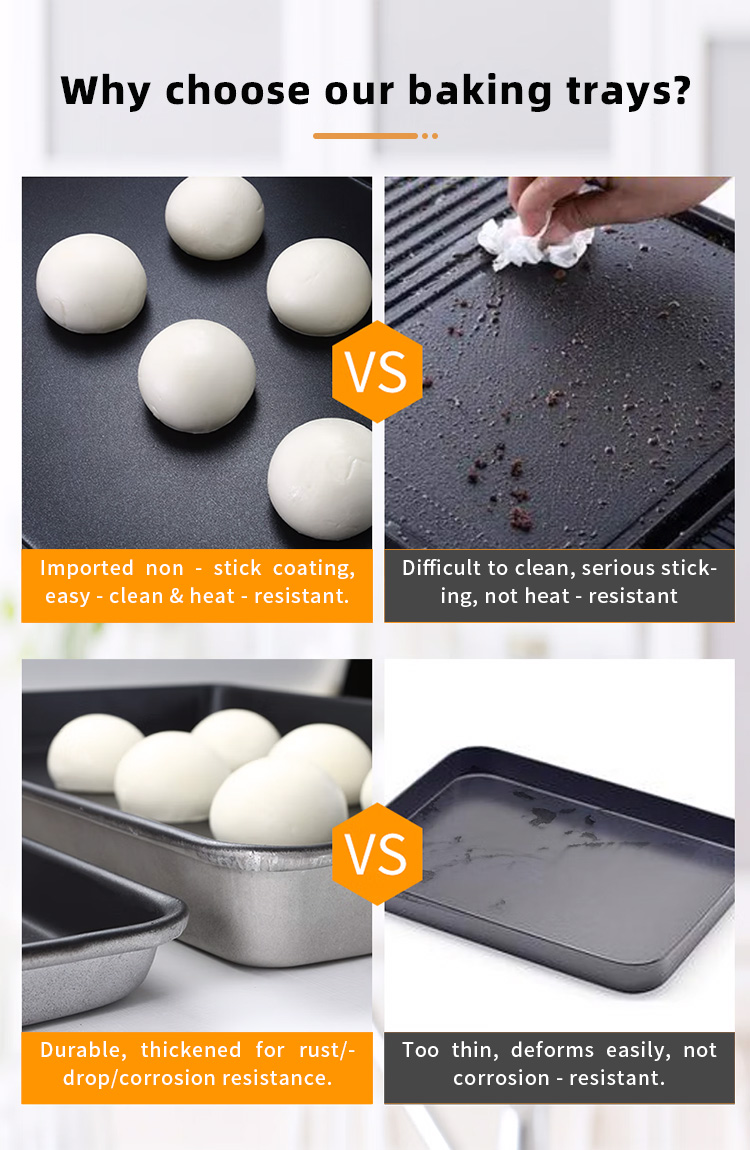 Why choose our baking trays?

VS

Imported non - stick coating, easy - clean & heat - resistant.

Difficult to clean, serious sticking, not heat - resistant

VS

Durable, thickened for rust/-drop/corrosion resistance.

Too thin, deforms easily, not corrosion - resistant.